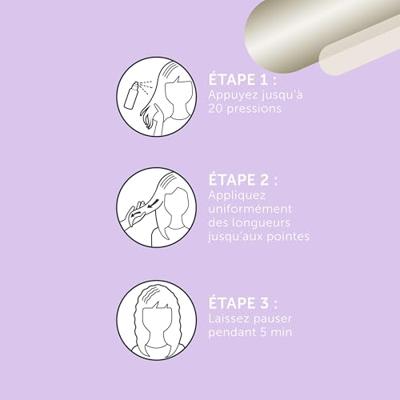 ÉTAPE 1 :
Appuyez jusqu'à 20 pressions

ÉTAPE 2 :
Appliquez uniformément des longueurs jusqu'aux pointes

ÉTAPE 3 :
Laissez pauser pendant 5 min