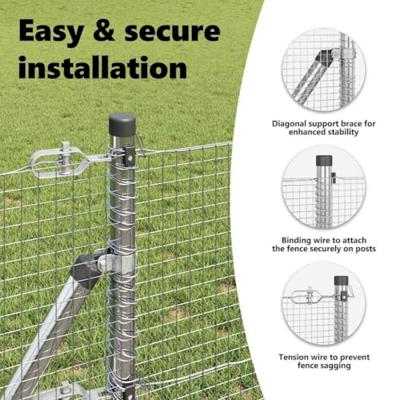 Easy & secure installation

Diagonal support brace for enhanced stability

Binding wire to attach the fence securely on posts

Tension wire to prevent fence sagging