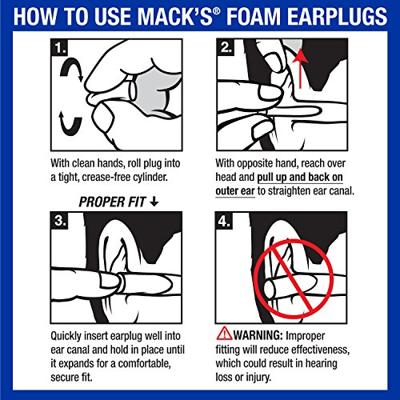 HOW TO USE MACK'S® FOAM EARPLUGS

1.

With clean hands, roll plug into a tight, crease-free cylinder.

2.

With opposite hand, reach over head and pull up and back on outer ear to straighten ear canal.

PROPER FIT ↓

3.

Quickly insert earplug well into ear canal and hold in place until it expands for a comfortable, secure fit.

4.

WARNING: Improper fitting will reduce effectiveness, which could result in hearing loss or injury.