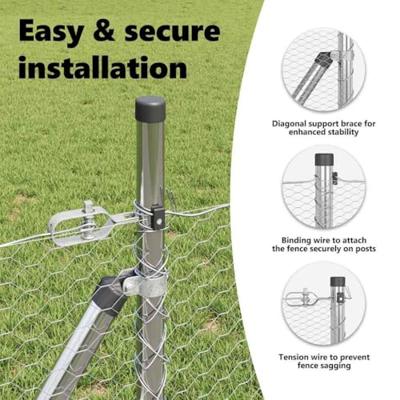 Easy & secure installation

Diagonal support brace for enhanced stability

Binding wire to attach the fence securely on posts

Tension wire to prevent fence sagging