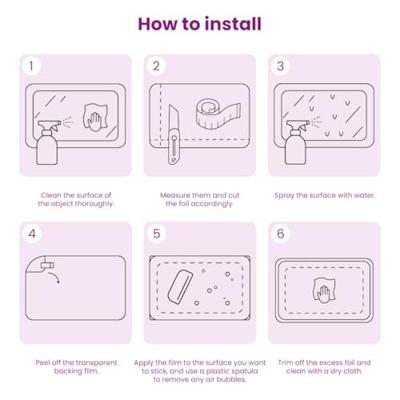 How to install

1

Clean the surface of the object thoroughly.

2

Measure them and cut the foil accordingly.

3

Spray the surface with water.

4

Peel off the transparent backing film.

5

Apply the film to the surface you want to stick, and use a plastic spatula to remove any air bubbles.

6

Trim off the excess foil and clean with a dry cloth.