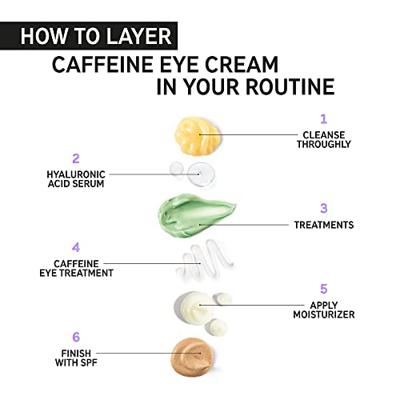 HOW TO LAYER
CAFFEINE EYE CREAM
IN YOUR ROUTINE

1
CLEANSE THROUGHLY

2
HYALURONIC ACID SERUM

3
TREATMENTS

4
CAFFEINE EYE TREATMENT

5
APPLY MOISTURIZER

6
FINISH WITH SPF