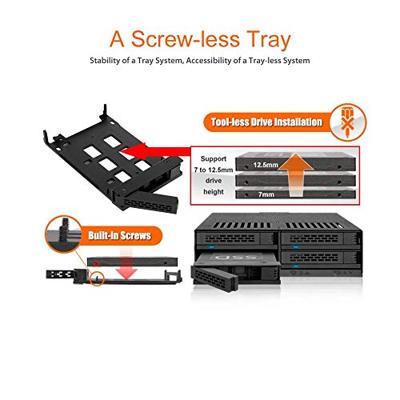 A Screw-less Tray

Stability of a Tray System, Accessibility of a Tray-less System

Tool-less Drive Installation

Support 7 to 12.5mm drive height

12.5mm

7mm

Built-in Screws

SSD