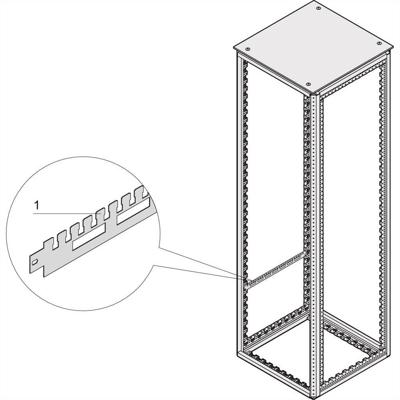 1