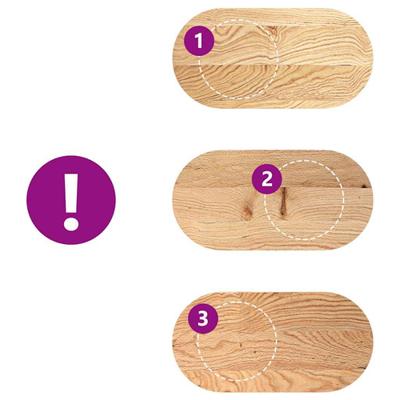 1

!

2

3