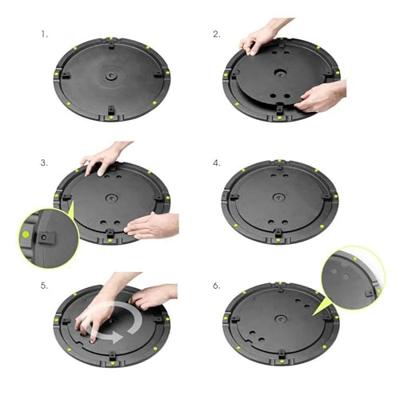 1.

2.

3.

4.

5.

6.