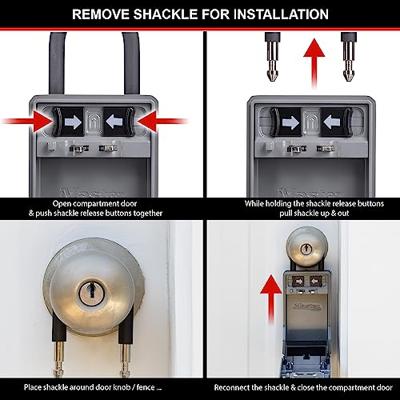 REMOVE SHACKLE FOR INSTALLATION

Open compartment door & push shackle release buttons together

While holding the shackle release buttons pull shackle up & out

Place shackle around door knob / fence ...

Reconnect the shackle & close the compartment door