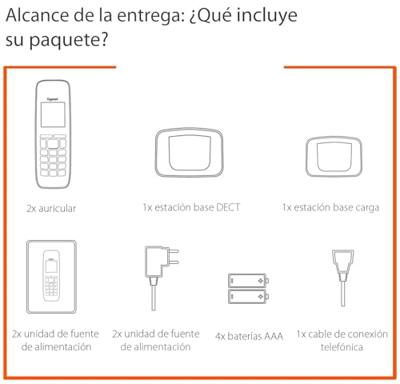 Alcance de la entrega: ¿Qué incluye su paquete?

Gigaset

2x auricular

1x estación base DECT

1x estación base carga

2x unidad de fuente de alimentación

2x unidad de fuente de alimentación

4x baterías AAA

1x cable de conexión telefónica