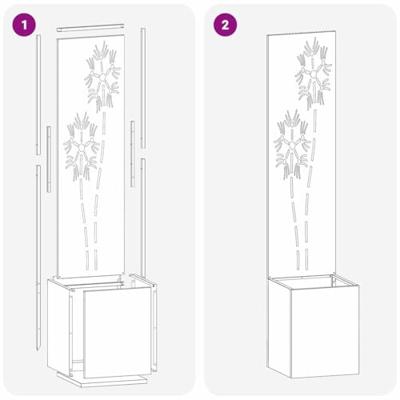 1

2