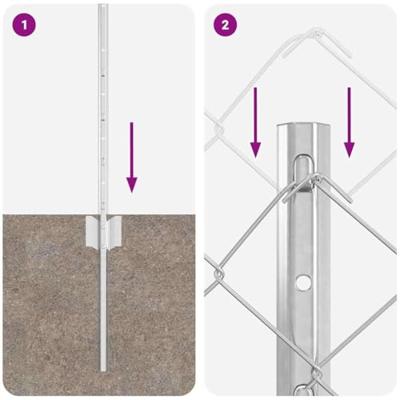 1

2