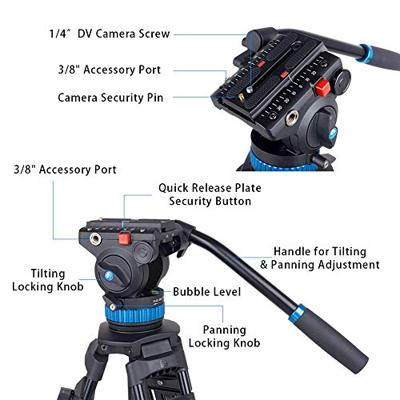 1/4" DV Camera Screw

3/8" Accessory Port

Camera Security Pin

3/8" Accessory Port

Quick Release Plate Security Button

Handle for Tilting & Panning Adjustment

Tilting Locking Knob

Bubble Level

Panning Locking Knob