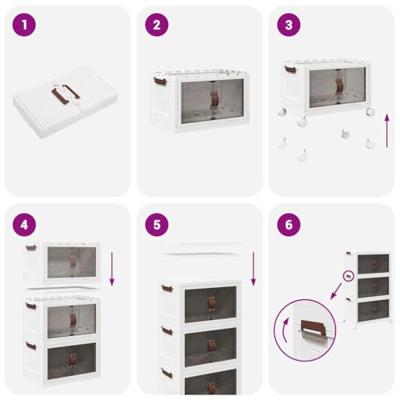 1

2

3

4

5

6