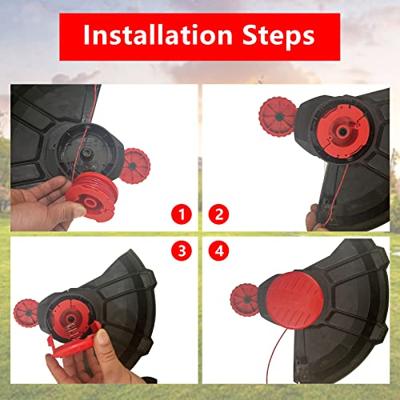 Installation Steps

1

2

3

4