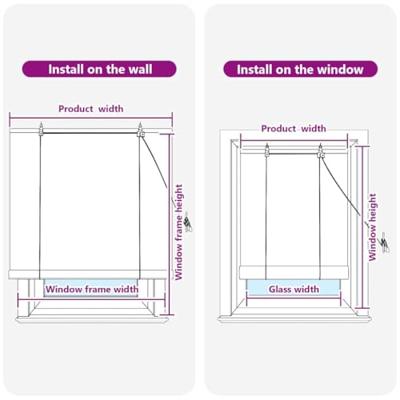 Install on the wall

Product width

Window frame height

Window frame width

Install on the window

Product width

Window height

Glass width