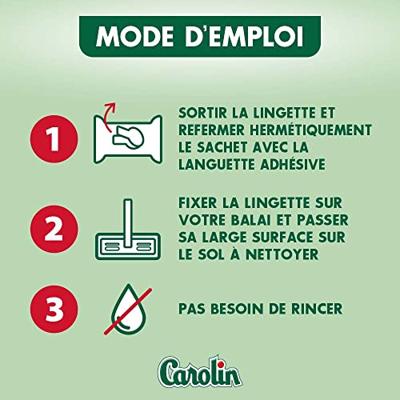 MODE D'EMPLOI

1

SORTIR LA LINGETTE ET REFERMER HERMÉTIQUEMENT LE SACHET AVEC LA LANGUETTE ADHÉSIVE

2

FIXER LA LINGETTE SUR VOTRE BALAI ET PASSER SA LARGE SURFACE SUR LE SOL À NETTOYER

3

PAS BESOIN DE RINCER

Carolin