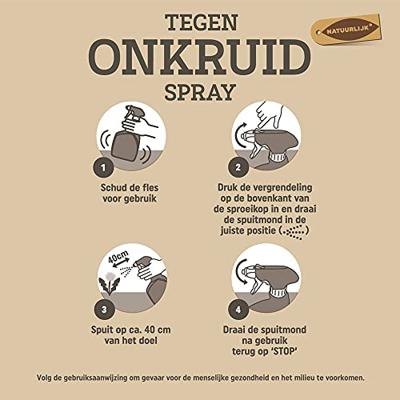 TEGEN
ONKRUID
SPRAY

NATUURLIJK*

1
Schud de fles voor gebruik

2
Druk de vergrendeling op de bovenkant van de sproeikop in en draai de spuitmond in de juiste positie ( )

40cm

3
Spuit op ca. 40 cm van het doel

4
Draai de spuitmond na gebruik terug op 'STOP'

Volg de gebruiksaanwijzing om gevaar voor de menselijke gezondheid en het milieu te voorkomen.