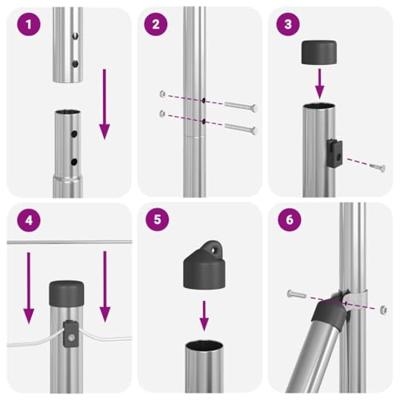 1
2
3
4
5
6