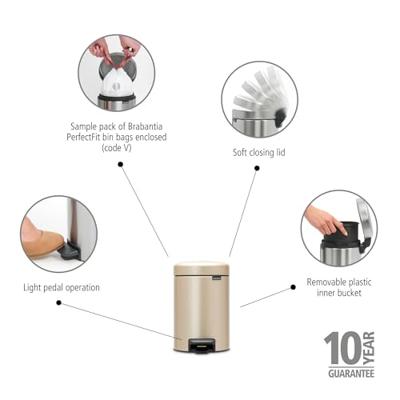 Sample pack of Brabantia PerfectFit bin bags enclosed (code V)

Soft closing lid

Light pedal operation

Removable plastic inner bucket

10 YEAR GUARANTEE