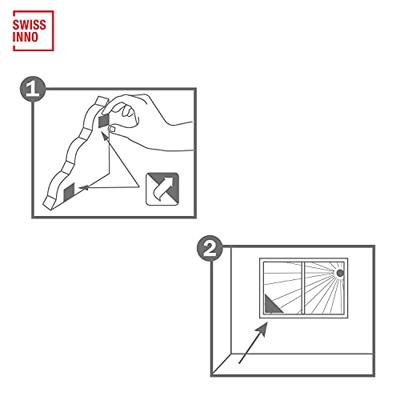 SWISS
INNO

1

2