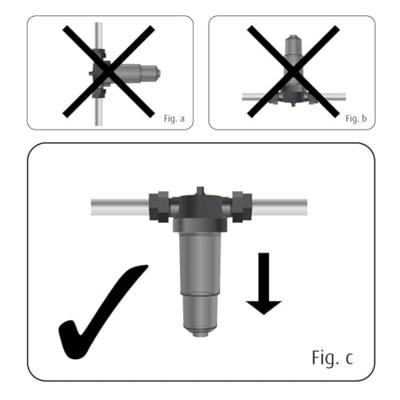 Fig. a

Fig. b

Fig. c