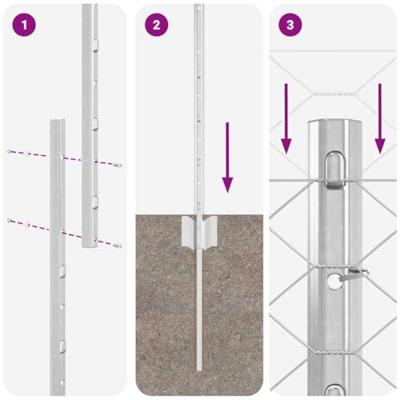 1

2

3