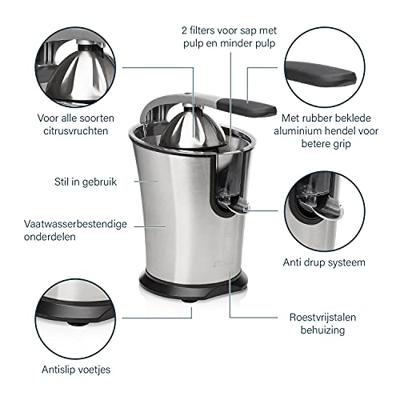 2 filters voor sap met pulp en minder pulp

Voor alle soorten citrusvruchten

Met rubber beklede aluminium hendel voor betere grip

Stil in gebruik

Vaatwasserbestendige onderdelen

Anti drup systeem

Roestvrijstalen behuizing

Antislip voetjes