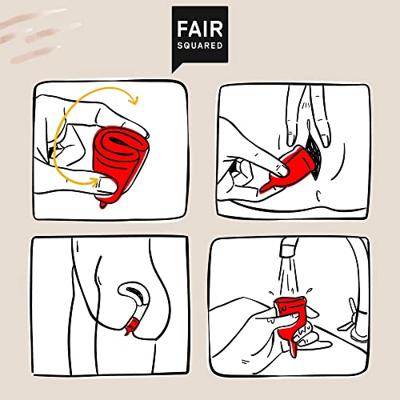 FAIR
SQUARED