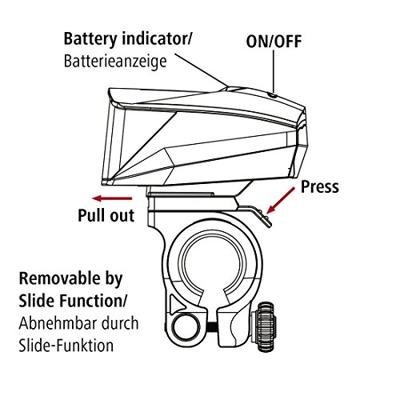 Battery indicator/
Batterieanzeige

ON/OFF

Press

Pull out

Removable by
Slide Function/
Abnehmbar durch
Slide-Funktion