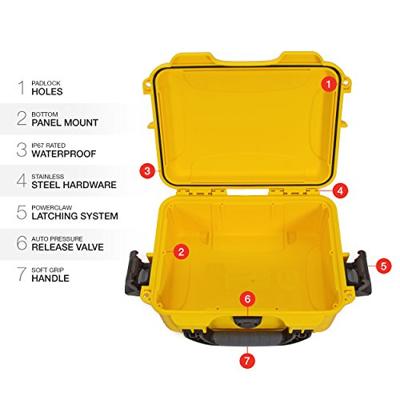 1 PADLOCK HOLES

2 BOTTOM PANEL MOUNT

3 IP67 RATED WATERPROOF

4 STAINLESS STEEL HARDWARE

5 POWERCLAW LATCHING SYSTEM

6 AUTO PRESSURE RELEASE VALVE

7 SOFT GRIP HANDLE

1

3

4

2

5

6

7