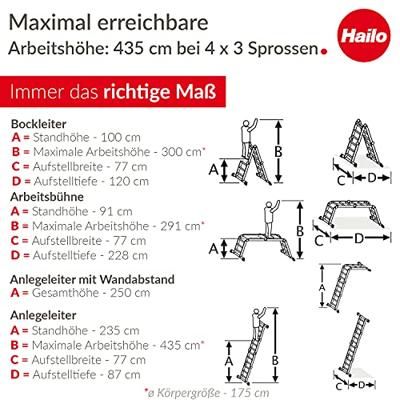 Maximal erreichbare
Arbeitshöhe: 435 cm bei 4 x 3 Sprossen.

Hailo

Immer das richtige Maß

Bockleiter
A = Standhöhe - 100 cm
B = Maximale Arbeitshöhe - 300 cm*
C = Aufstellbreite - 77 cm
D = Aufstelltiefe - 120 cm

A B C D

Arbeitsbühne
A = Standhöhe - 91 cm
B = Maximale Arbeitshöhe - 291 cm*
C = Aufstellbreite - 77 cm
D = Aufstelltiefe - 228 cm

A B C D

Anlegeleiter mit Wandabstand
A = Gesamthöhe - 250 cm

A

Anlegeleiter
A = Standhöhe - 235 cm
B = Maximale Arbeitshöhe - 435 cm*
C = Aufstellbreite - 77 cm
D = Aufstelltiefe - 87 cm

A B C D

*ø Körpergröße - 175 cm