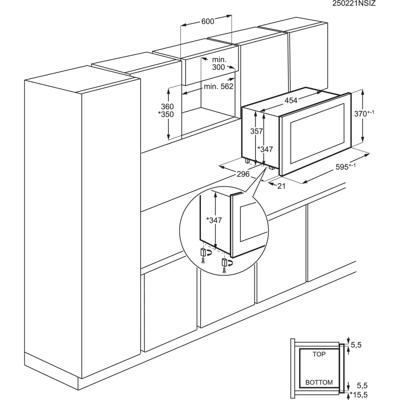 250221NSIZ

600

min. 300

min. 562

360
*350

454

370$^{+-1}$

357

*347

296

21

595$^{+-1}$

*347

5,5

TOP

BOTTOM

5,5
*15,5