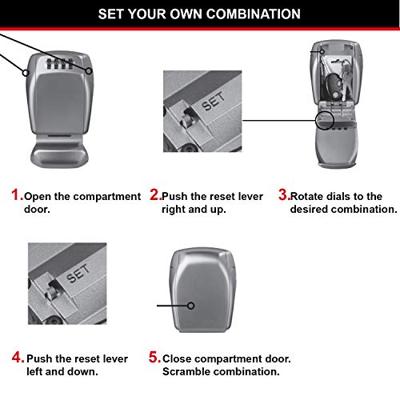 SET YOUR OWN COMBINATION

SET

1. Open the compartment door.

2. Push the reset lever right and up.

3. Rotate dials to the desired combination.

SET

4. Push the reset lever left and down.

5. Close compartment door. Scramble combination.