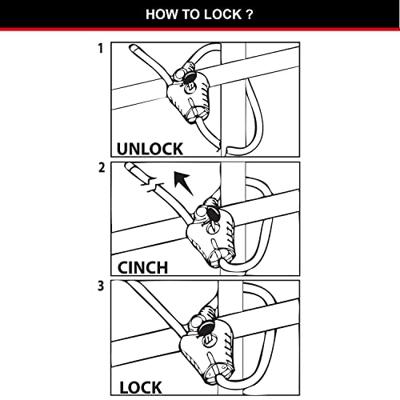 HOW TO LOCK ?

1

UNLOCK

2

CINCH

3

LOCK