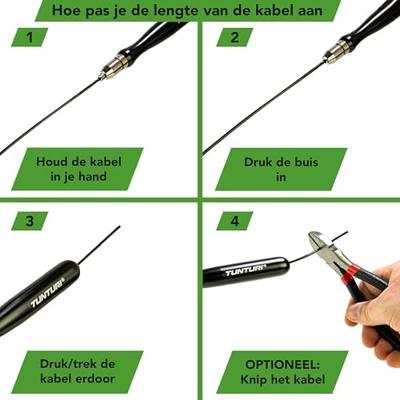 Hoe pas je de lengte van de kabel aan

1

Houd de kabel in je hand

2

Druk de buis in

3

TUNTURI

Druk/trek de kabel erdoor

4

TUNTURI

OPTIONEEL: Knip het kabel