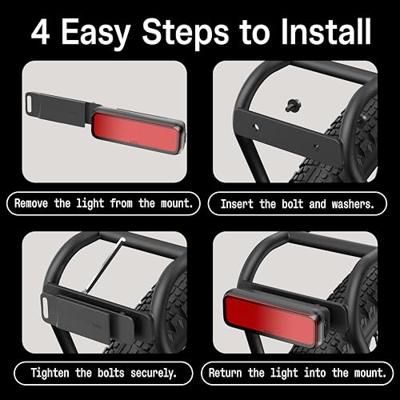 4 Easy Steps to Install

Remove the light from the mount.

Insert the bolt and washers.

Tighten the bolts securely.

Return the light into the mount.