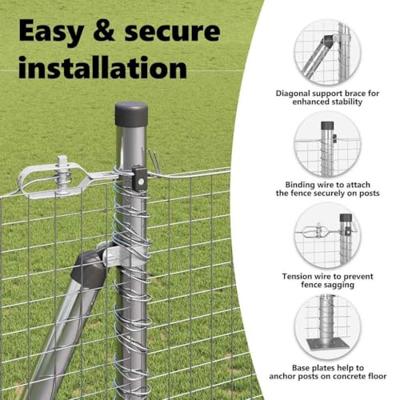 Easy & secure installation

Diagonal support brace for enhanced stability

Binding wire to attach the fence securely on posts

Tension wire to prevent fence sagging

Base plates help to anchor posts on concrete floor