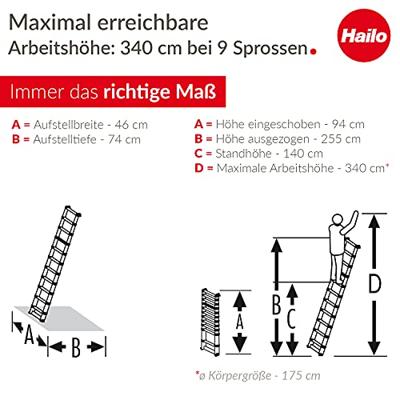 Maximal erreichbare
Arbeitshöhe: 340 cm bei 9 Sprossen.

Hailo

Immer das richtige Maß

A = Aufstellbreite - 46 cm
B = Aufstelltiefe - 74 cm

A = Höhe eingeschoben - 94 cm
B = Höhe ausgezogen - 255 cm
C = Standhöhe - 140 cm
D = Maximale Arbeitshöhe - 340 cm*

A
B

A
B
C
D

*ø Körpergröße - 175 cm