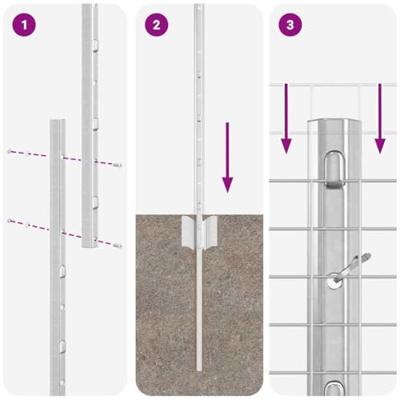 1

2

3