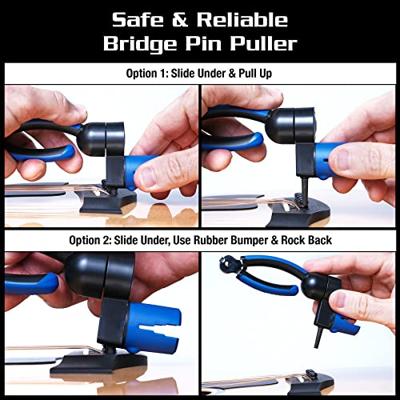 Safe & Reliable Bridge Pin Puller

Option 1: Slide Under & Pull Up

Option 2: Slide Under, Use Rubber Bumper & Rock Back