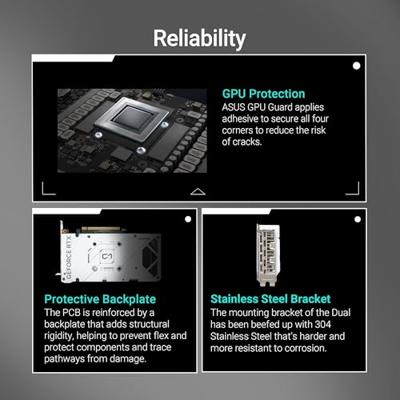 Reliability

GPU Protection
ASUS GPU Guard applies adhesive to secure all four corners to reduce the risk of cracks.

GEFORCE RTX

Protective Backplate
The PCB is reinforced by a backplate that adds structural rigidity, helping to prevent flex and protect components and trace pathways from damage.

Stainless Steel Bracket
The mounting bracket of the Dual has been beefed up with 304 Stainless Steel that's harder and more resistant to corrosion.