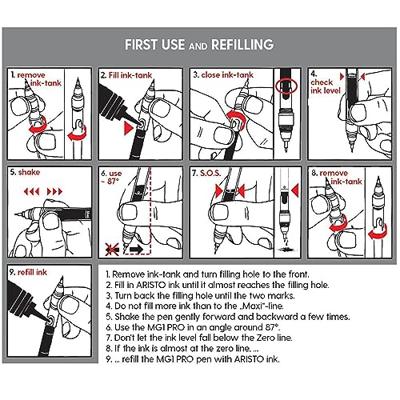 FIRST USE AND REFILLING

1. remove ink-tank

2. Fill ink-tank

3. close ink-tank

4. check ink level

5. shake

6. use ~ 87°

7. S.O.S.

8. remove ink-tank

9. refill ink

1. Remove ink-tank and turn filling hole to the front.
2. Fill in ARISTO ink until it almost reaches the filling hole.
3. Turn back the filling hole until the two marks.
4. Do not fill more ink than to the „Maxi"-line.
5. Shake the pen gently forward and backward a few times.
6. Use the MG1 PRO in an angle around 87°.
7. Don't let the ink level fall below the Zero line.
8. If the ink is almost at the zero line. ...
9. ... refill the MG1 PRO pen with ARISTO ink.