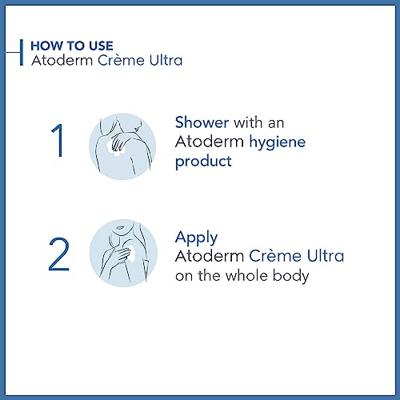 HOW TO USE
Atoderm Crème Ultra

1

Shower with an Atoderm hygiene product

2

Apply Atoderm Crème Ultra on the whole body