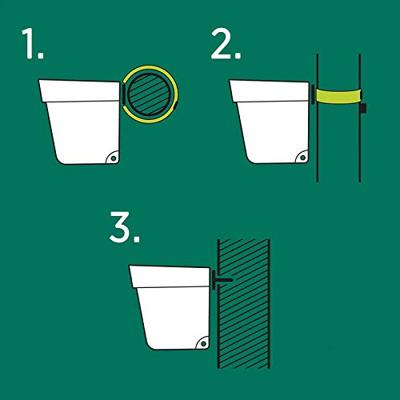 1.

2.

3.