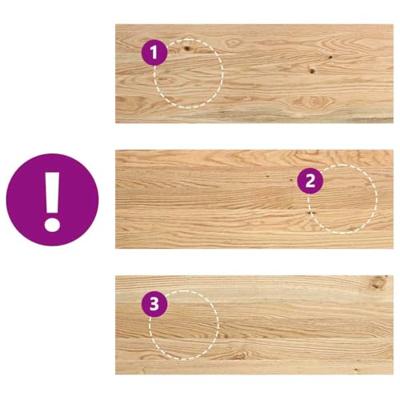 !

1

2

3