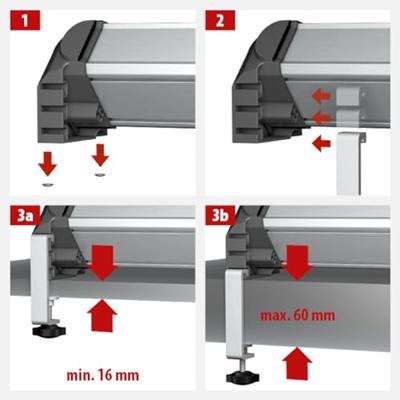 1

2

3a

min. 16 mm

3b

max. 60 mm