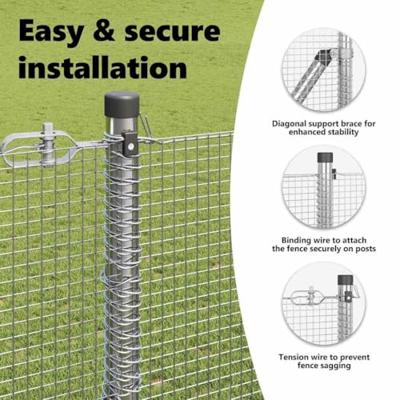 Easy & secure installation

Diagonal support brace for enhanced stability

Binding wire to attach the fence securely on posts

Tension wire to prevent fence sagging