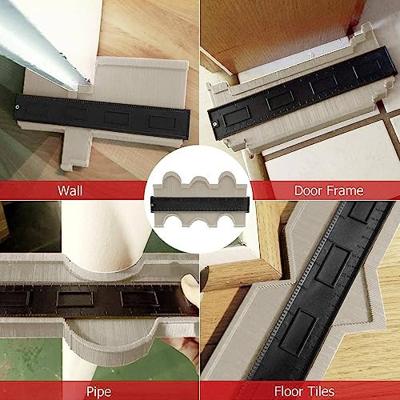 Wall

Door Frame

Pipe

Floor Tiles