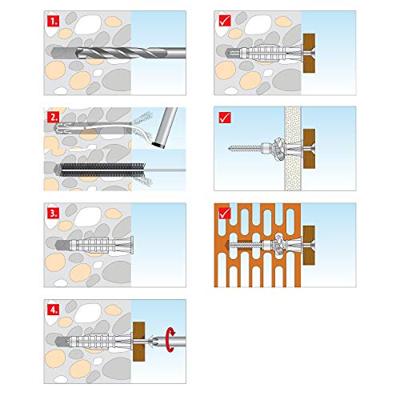 1.

2.

3.

4.