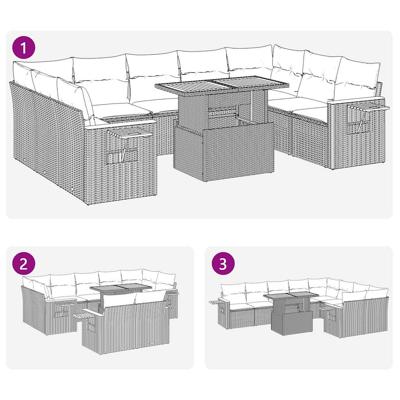 1

2

3