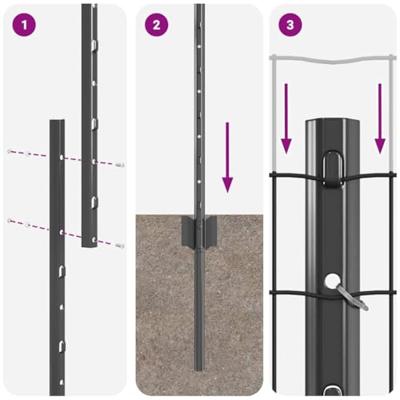 1

2

3